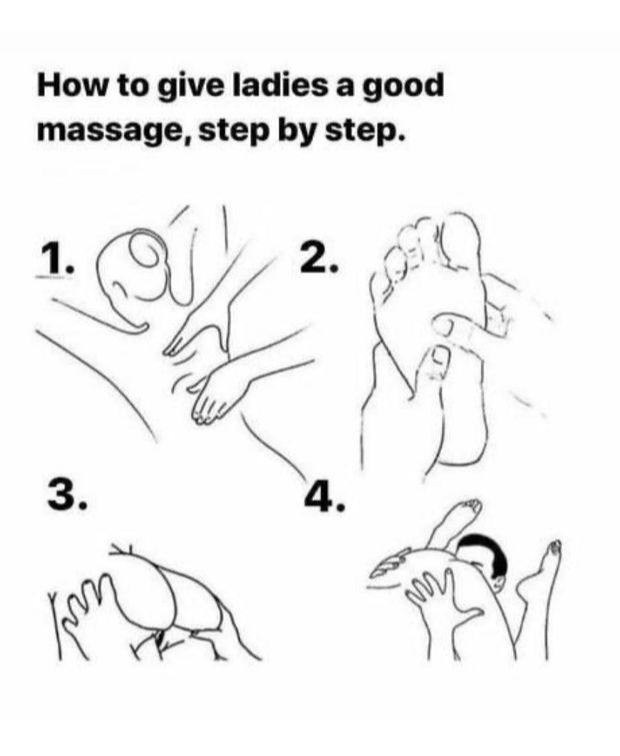 How to give ladies a good massage, step by step.

1.

2.

3.

4.