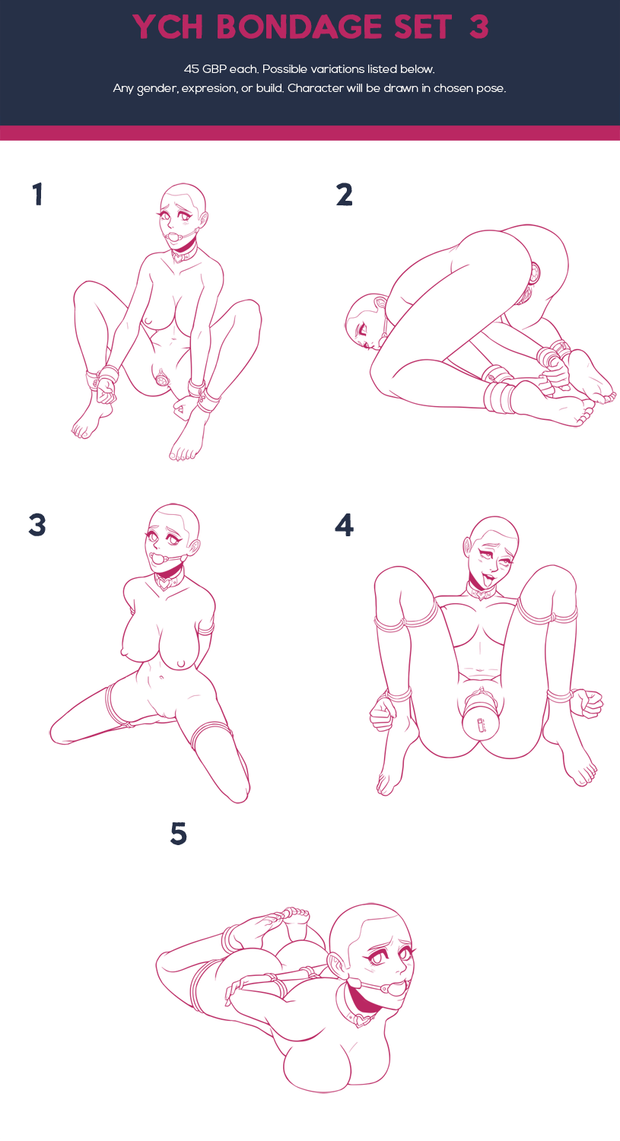 YCH BONDAGE SET 3

45 GBP each. Possible variations listed below.
Any gender, expresion, or build. Character will be drawn in chosen pose.

1

2

3

4

5